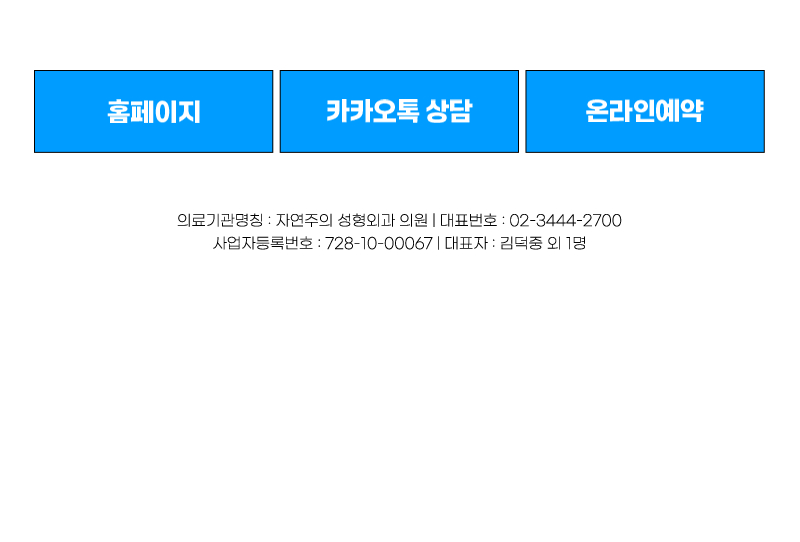 홈페이지

카카오톡 상담

온라인예약

의료기관명칭 : 자연주의 성형외과 의원 | 대표번호 : 02-3444-2700
사업자등록번호 : 728-10-00067 | 대표자 : 김덕중 외 1명